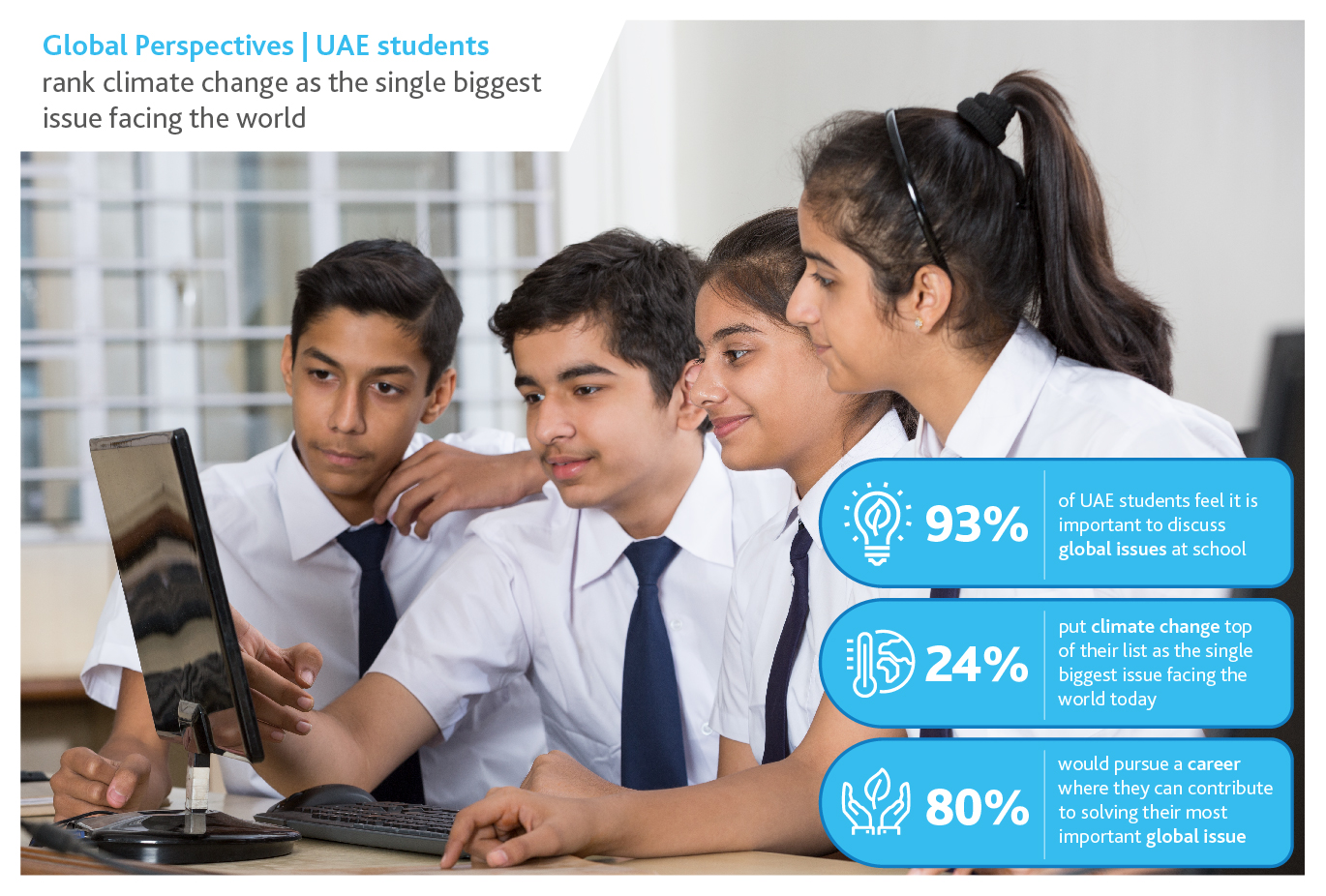 Global Perspectives | UAE students rank climate change as the single biggest issue facing the world

93%

of UAE students feel it is important to discuss global issues at school

24%

put climate change top of their list as the single biggest issue facing the world today

80%

would pursue a career where they can contribute to solving their most important global issue